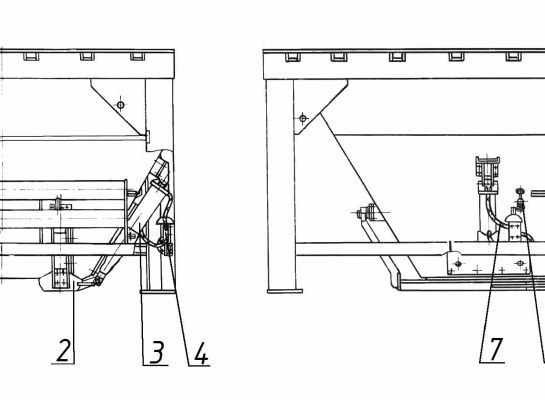 2
3
4
7